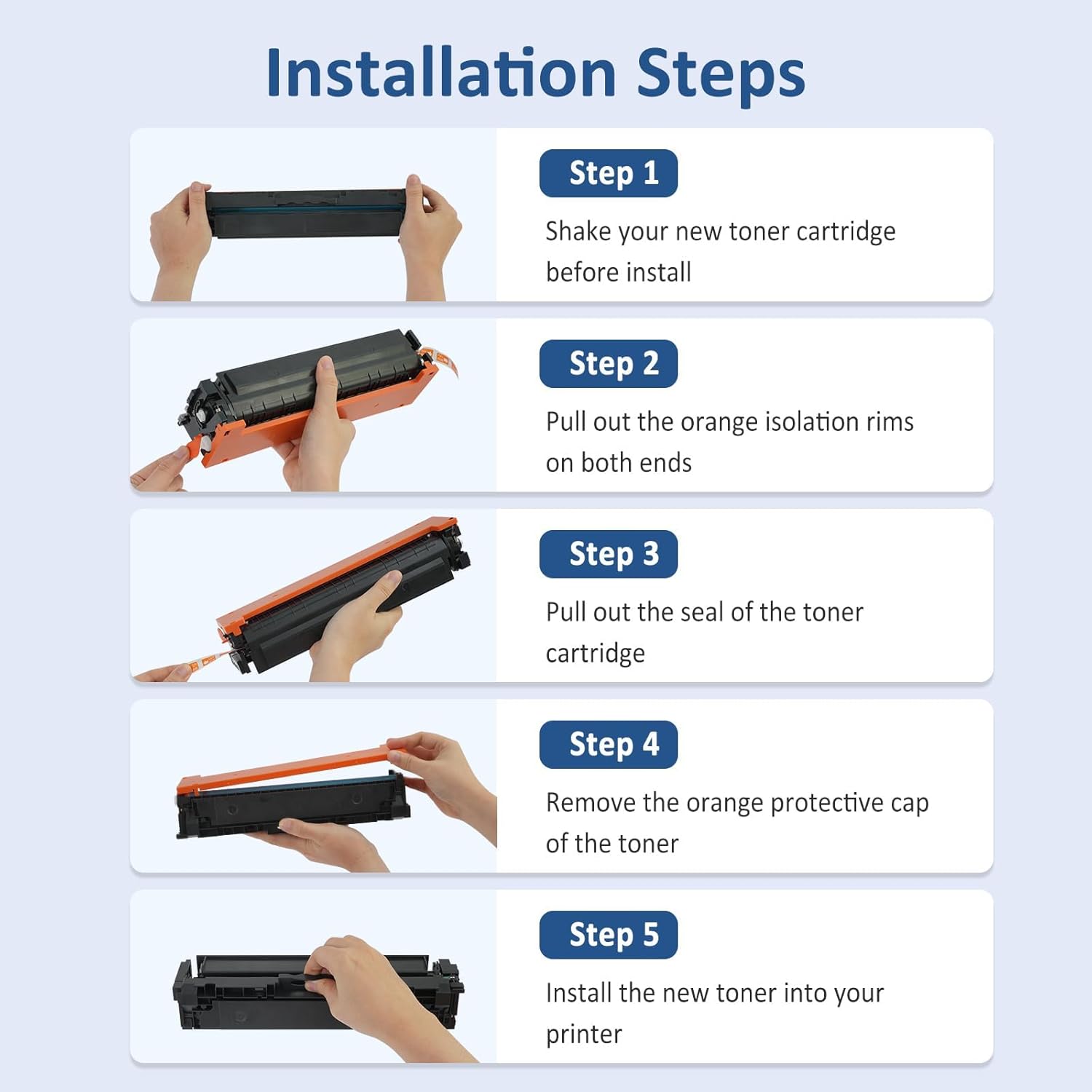 Installation Steps

Step 1

Shake your new toner cartridge before install

Step 2

Pull out the orange isolation rims on both ends

Step 3

Pull out the seal of the toner cartridge

Step 4

Remove the orange protective cap of the toner

Step 5

Install the new toner into your printer