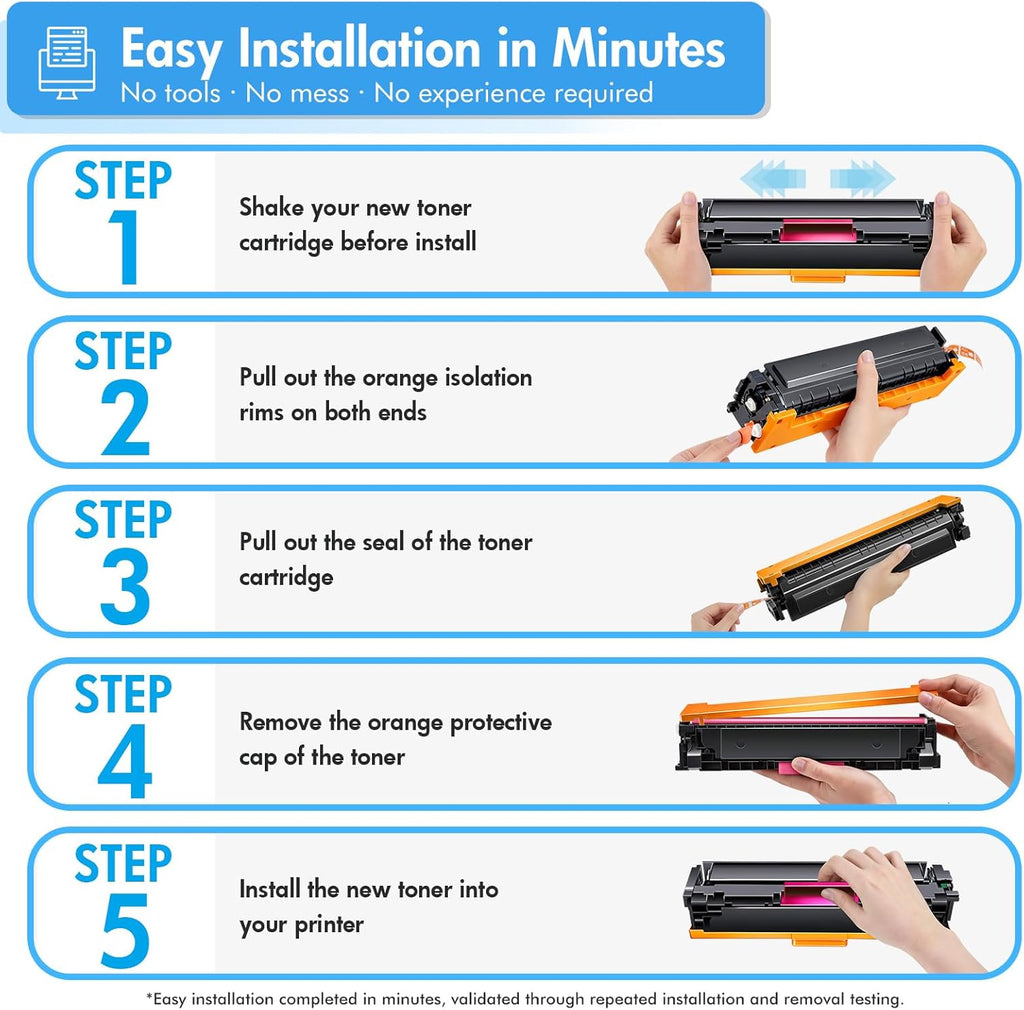 Easy Installation in Minutes
No tools · No mess · No experience required

STEP
1
Shake your new toner cartridge before install

STEP
2
Pull out the orange isolation rims on both ends

STEP
3
Pull out the seal of the toner cartridge

STEP
4
Remove the orange protective cap of the toner

STEP
5
Install the new toner into your printer

*Easy installation completed in minutes, validated through repeated installation and removal testing.