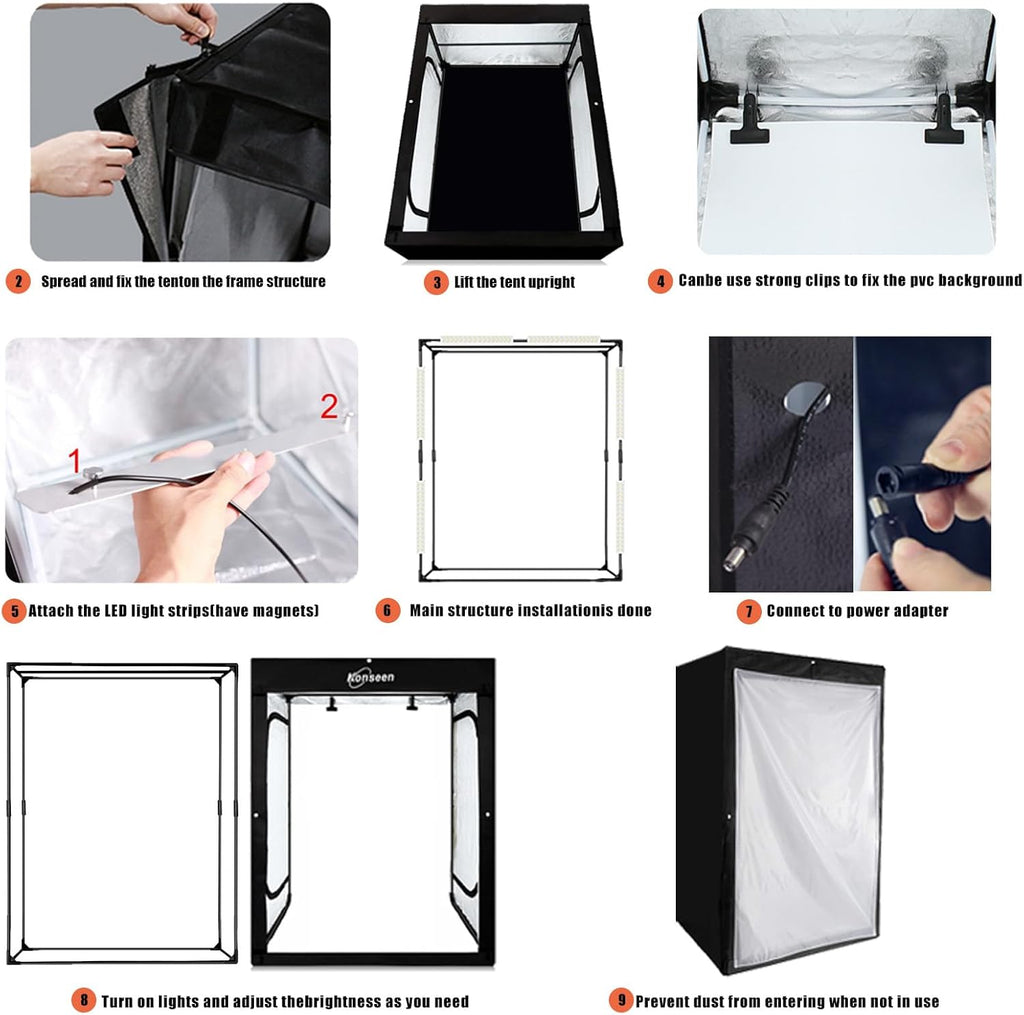 2 Spread and fix the tenton the frame structure

3 Lift the tent upright

4 Canbe use strong clips to fix the pvc background

1

2

5 Attach the LED light strips(have magnets)

6 Main structure installationis done

7 Connect to power adapter

Konseen

8 Turn on lights and adjust thebrightness as you need

9 Prevent dust from entering when not in use