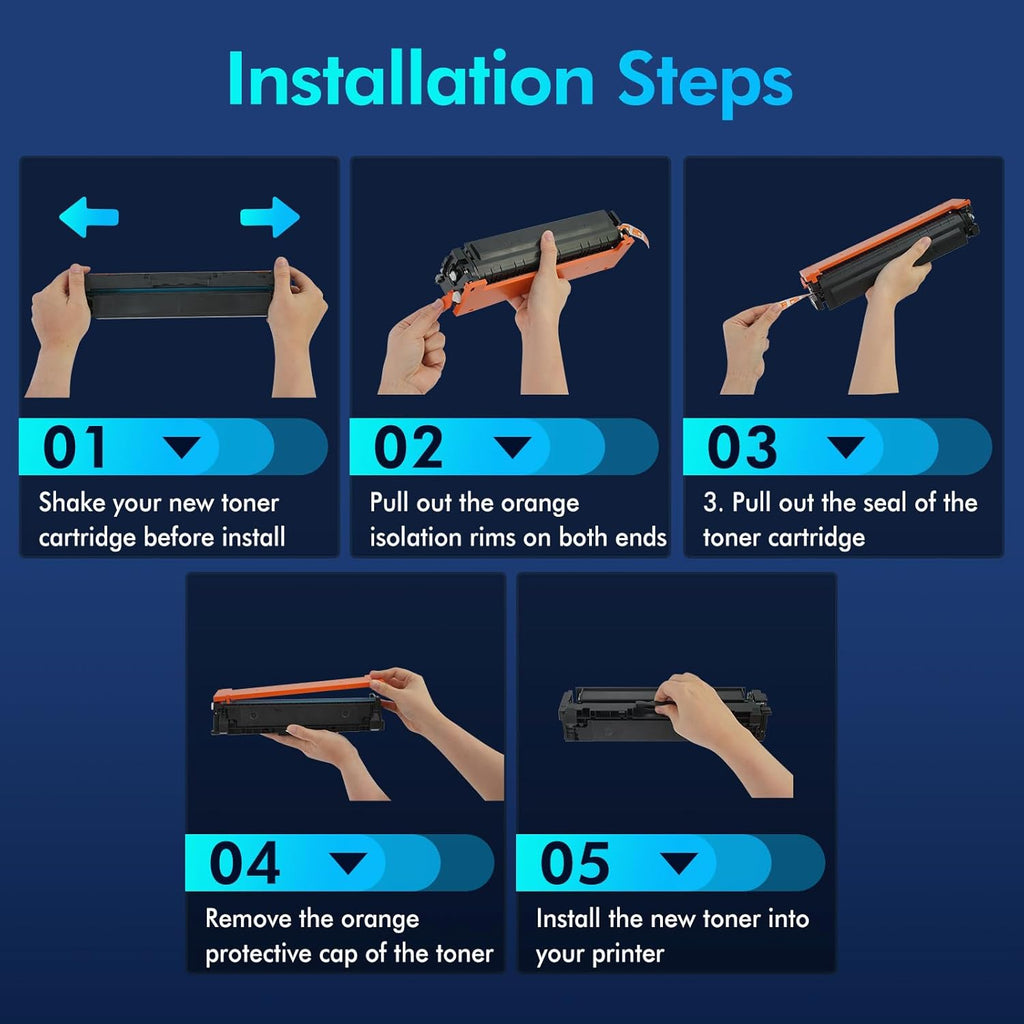 Installation Steps

01

Shake your new toner cartridge before install

02

Pull out the orange isolation rims on both ends

03

3. Pull out the seal of the toner cartridge

04

Remove the orange protective cap of the toner

05

Install the new toner into your printer