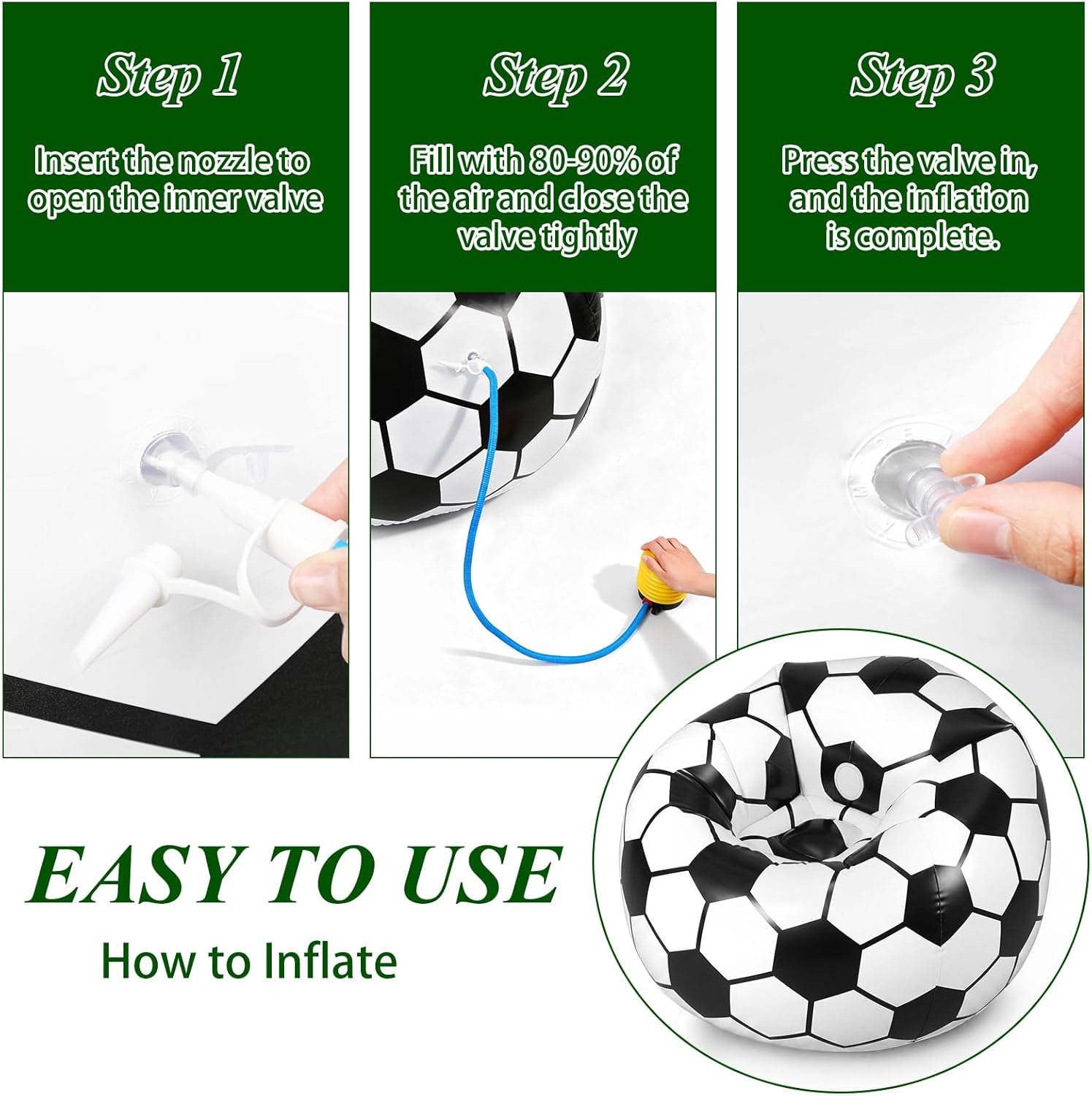 Step 1

Insert the nozzle to open the inner valve

Step 2

Fill with 80-90% of the air and close the valve tightly

Step 3

Press the valve in, and the inflation is complete.

EASY TO USE

How to Inflate