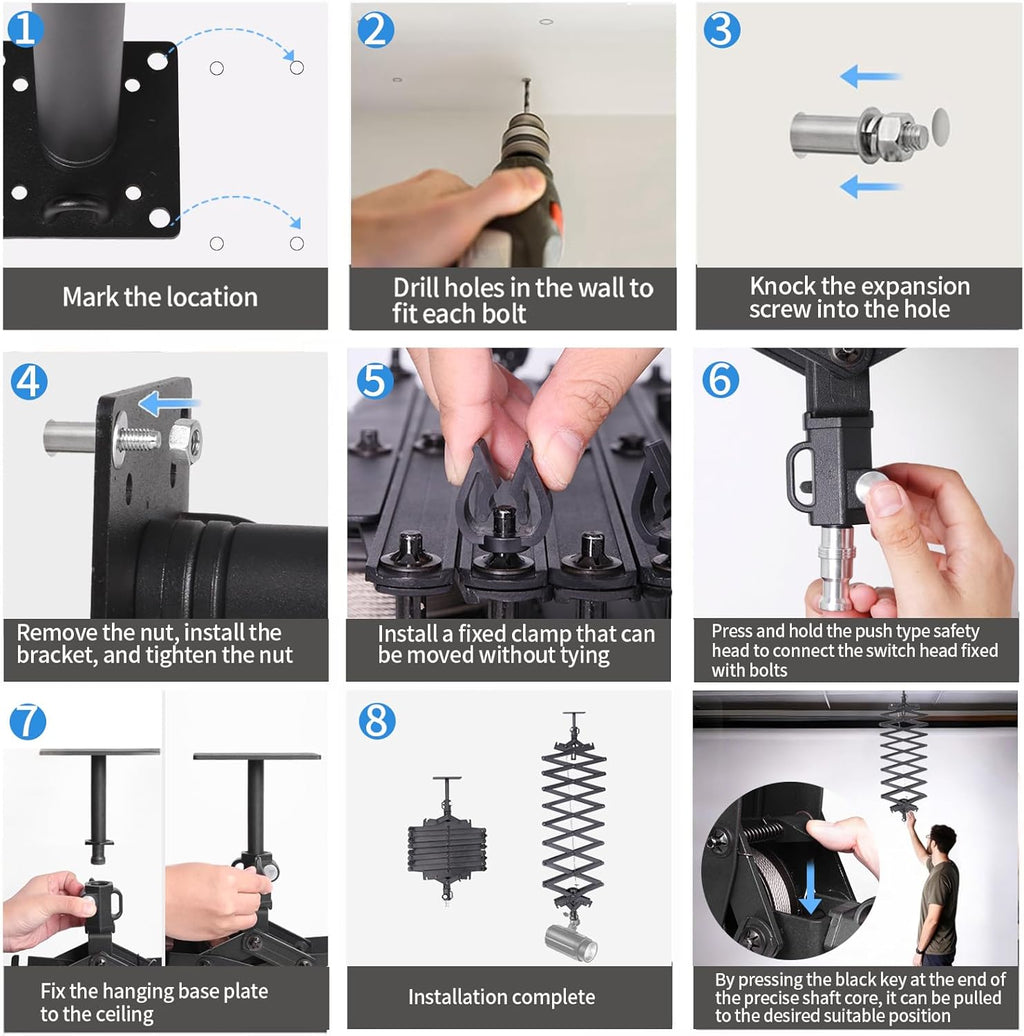 1
Mark the location

2
Drill holes in the wall to fit each bolt

3
Knock the expansion screw into the hole

4
Remove the nut, install the bracket, and tighten the nut

5
Install a fixed clamp that can be moved without tying

6
Press and hold the push type safety head to connect the switch head fixed with bolts

7
Fix the hanging base plate to the ceiling

8
Installation complete

By pressing the black key at the end of the precise shaft core, it can be pulled to the desired suitable position