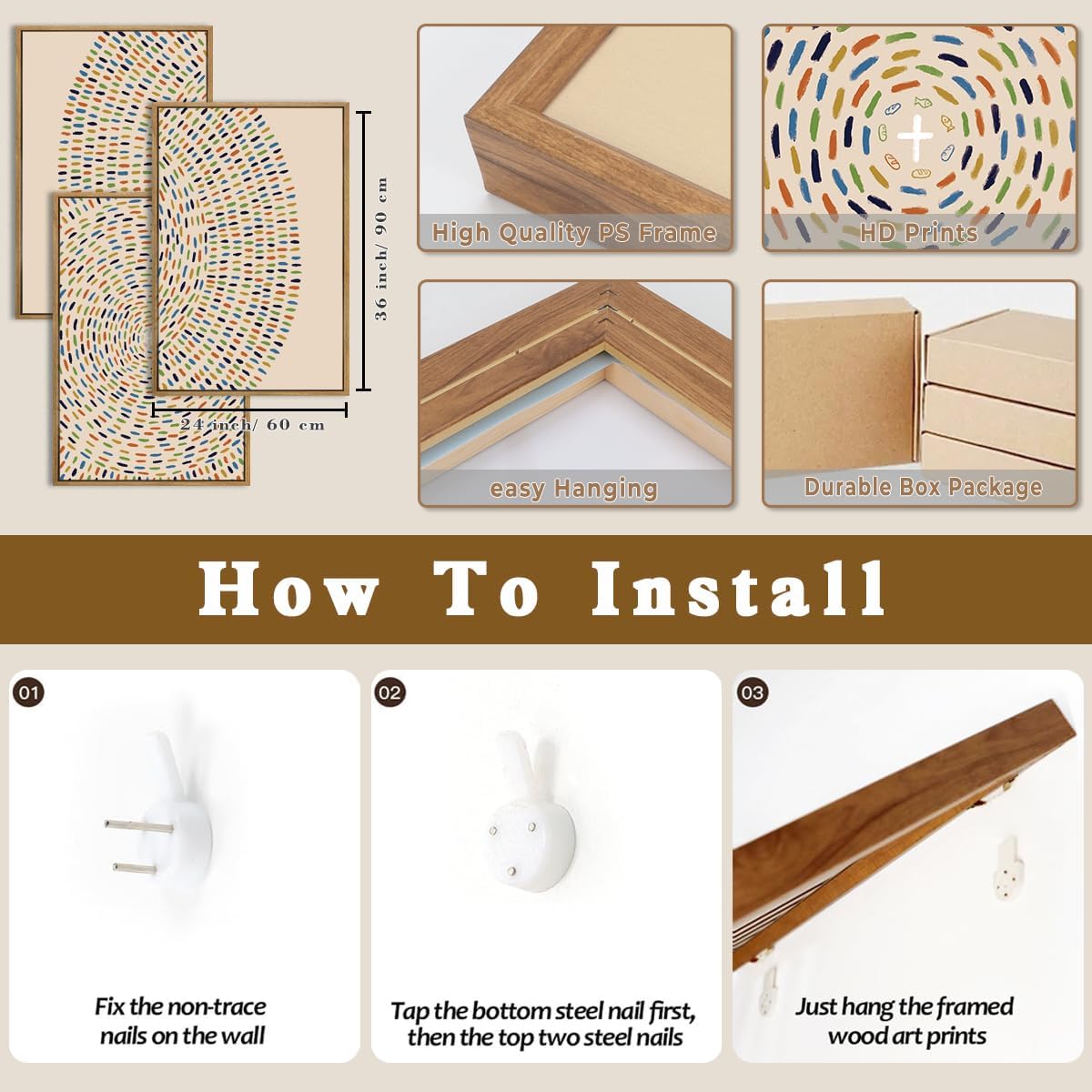 36 inch/ 90 cm

24 inch/ 60 cm

High Quality PS Frame

HD Prints

easy Hanging

Durable Box Package

How To Install

01

Fix the non-trace nails on the wall

02

Tap the bottom steel nail first, then the top two steel nails

03

Just hang the framed wood art prints